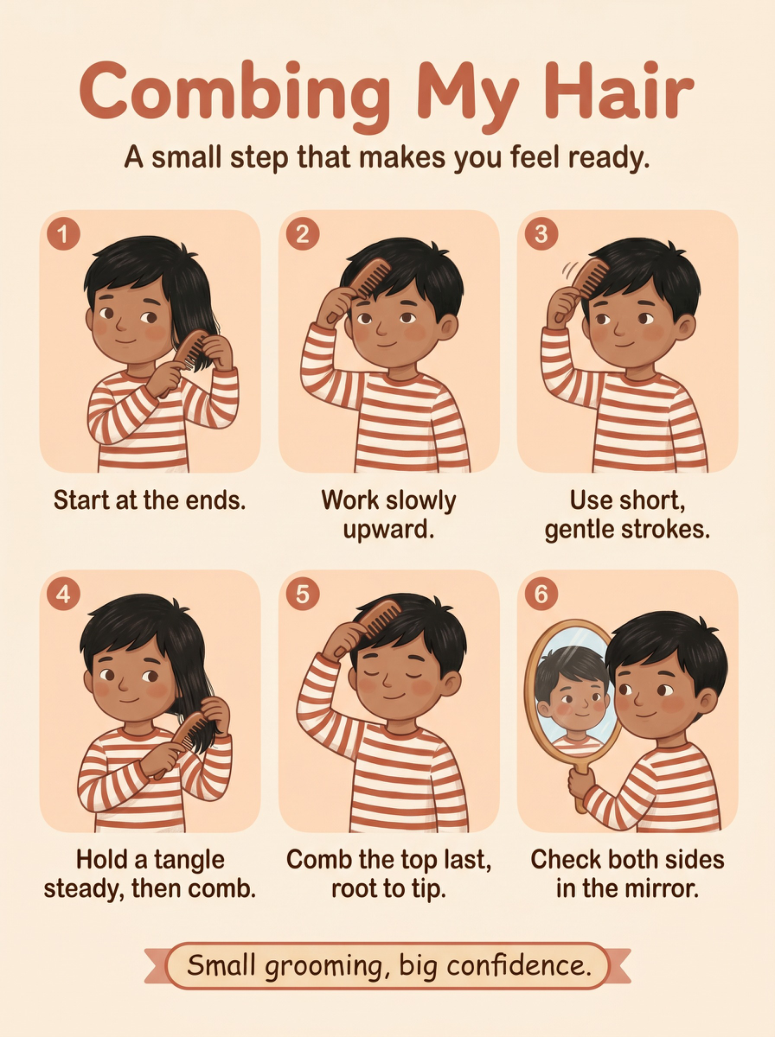 Combing My Hair

A small step that makes you feel ready.

1
Start at the ends.

2
Work slowly upward.

3
Use short, gentle strokes.

4
Hold a tangle steady, then comb.

5
Comb the top last, root to tip.

6
Check both sides in the mirror.

Small grooming, big confidence.